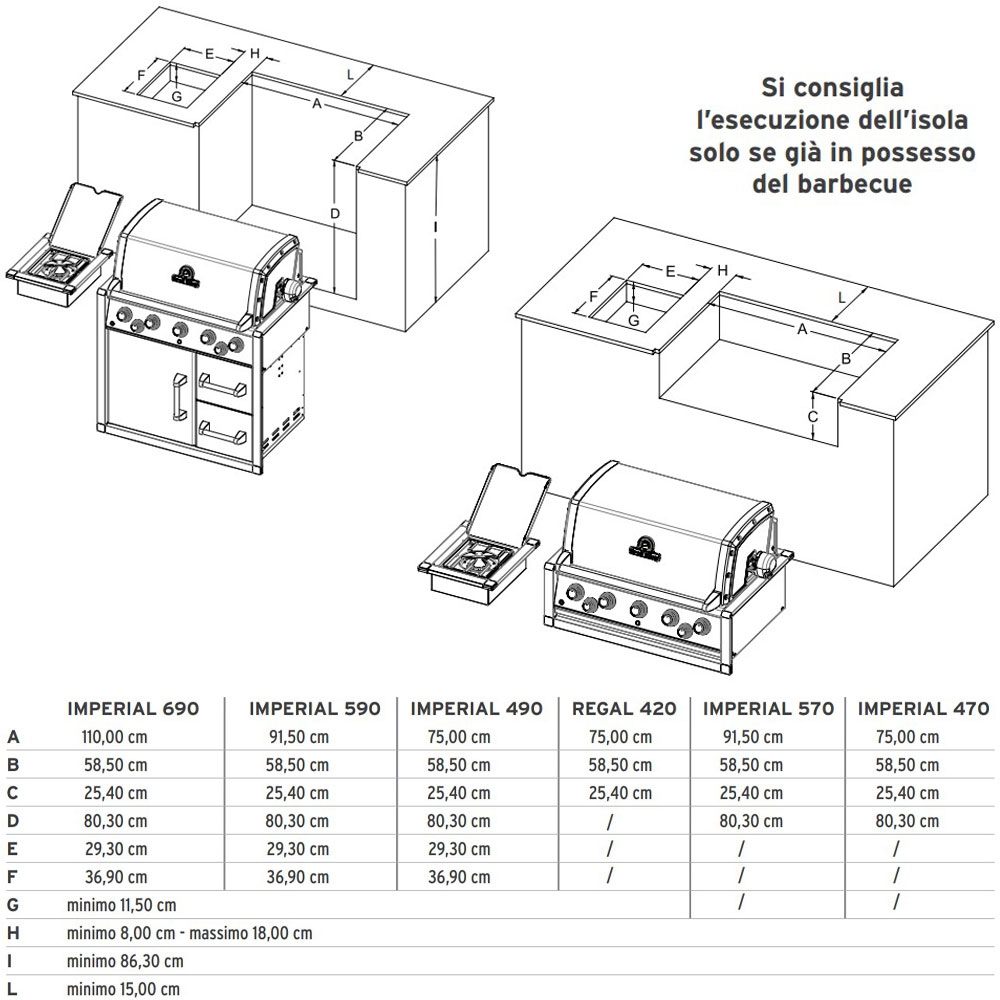 E H
F
G
L
A
B
D
I

Si consiglia l'esecuzione dell'isola solo se già in possesso del barbecue

E H
F
G
L
A
B
C

| | IMPERIAL 690 | IMPERIAL 590 | IMPERIAL 490 | REGAL 420 | IMPERIAL 570 | IMPERIAL 470 |
|---|---|---|---|---|---|---|
| A | 110,00 cm | 91,50 cm | 75,00 cm | 75,00 cm | 91,50 cm | 75,00 cm |
| B | 58,50 cm | 58,50 cm | 58,50 cm | 58,50 cm | 58,50 cm | 58,50 cm |
| C | 25,40 cm | 25,40 cm | 25,40 cm | 25,40 cm | 25,40 cm | 25,40 cm |
| D | 80,30 cm | 80,30 cm | 80,30 cm | / | 80,30 cm | 80,30 cm |
| E | 29,30 cm | 29,30 cm | 29,30 cm | / | / | / |
| F | 36,90 cm | 36,90 cm | 36,90 cm | / | / | / |
| G | minimo 11,50 cm | | | | / | / |
| H | minimo 8,00 cm - massimo 18,00 cm | | | | | |
| I | minimo 86,30 cm | | | | | |
| L | minimo 15,00 cm | | | | | |