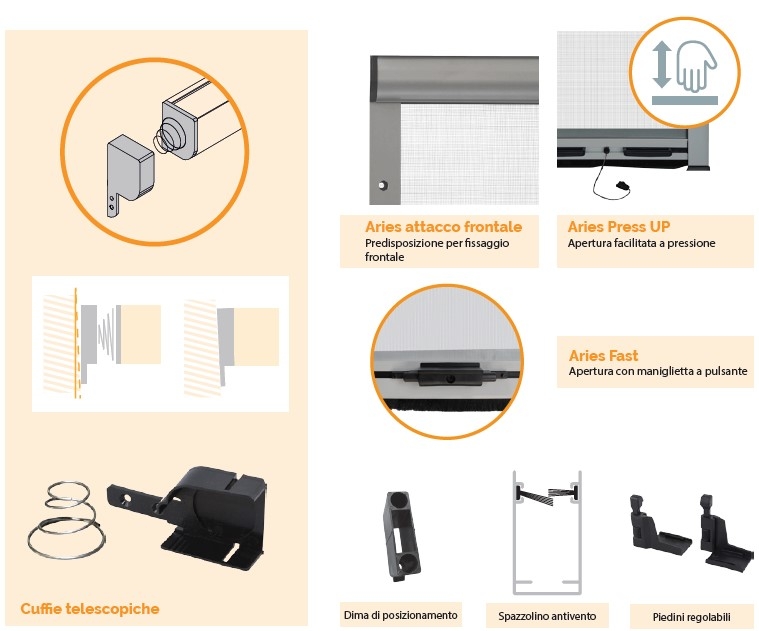 Cuffie telescopiche

Aries attacco frontale
Predisposizione per fissaggio frontale

Aries Press UP
Apertura facilitata a pressione

Aries Fast
Apertura con maniglietta a pulsante

Dima di posizionamento

Spazzolino antivento

Piedini regolabili