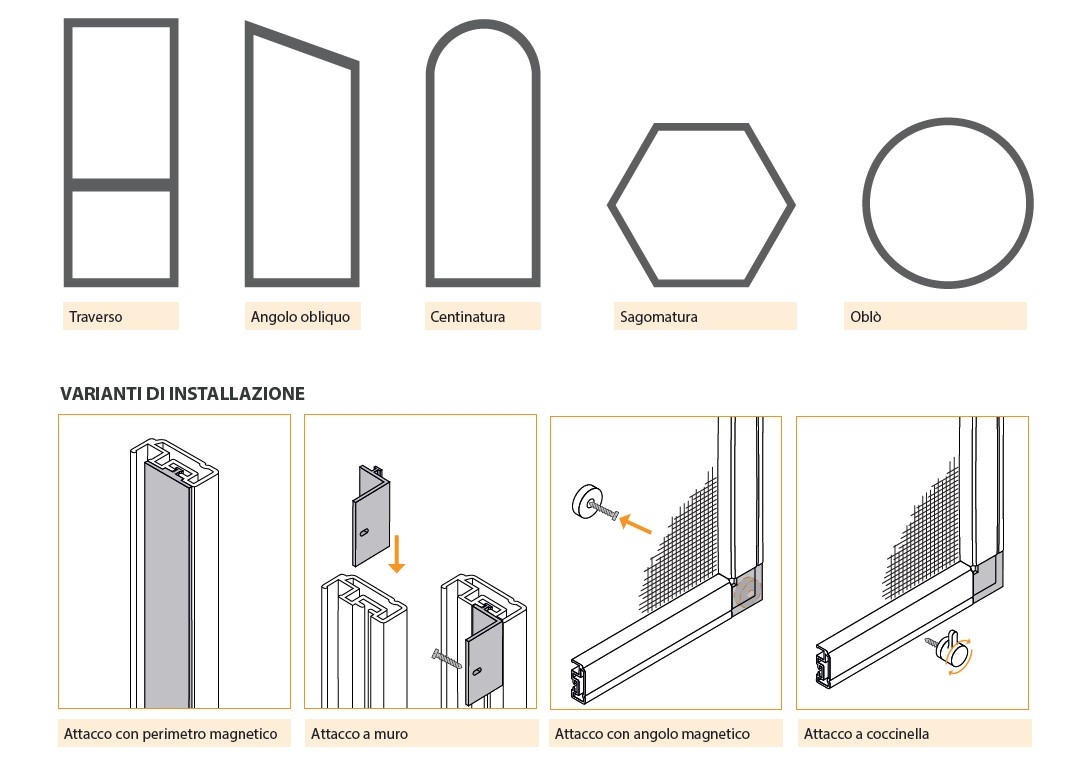 Traverso

Angolo obliquo

Centinatura

Sagomatura

Oblò

VARIANTI DI INSTALLAZIONE

Attacco con perimetro magnetico

Attacco a muro

Attacco con angolo magnetico

Attacco a coccinella