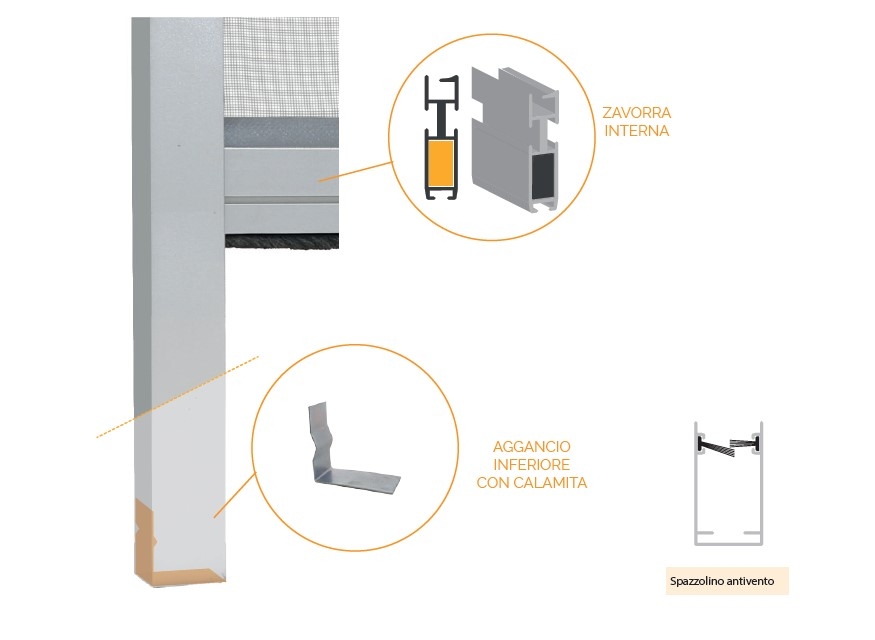 ZAVORRA INTERNA

AGGANCIO INFERIORE CON CALAMITA

Spazzolino antivento