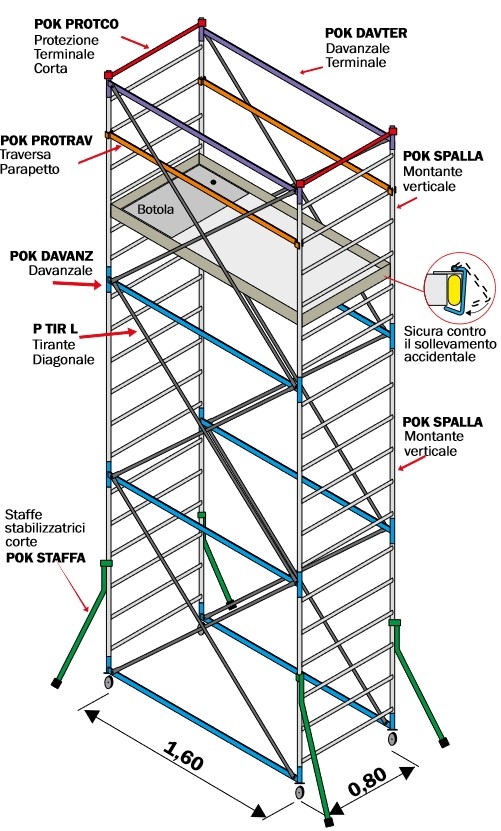 POK PROTCO
Protezione
Terminale
Corta

POK DAVTER
Davanzale
Terminale

POK PROTRAV
Traversa
Parapetto

POK SPALLA
Montante
verticale

Botola

POK DAVANZ
Davanzale

P TIR L
Tirante
Diagonale

Sicura contro
il sollevamento
accidentale

POK SPALLA
Montante
verticale

Staffe
stabilizzatrici
corte
POK STAFFA

1,60

0,80