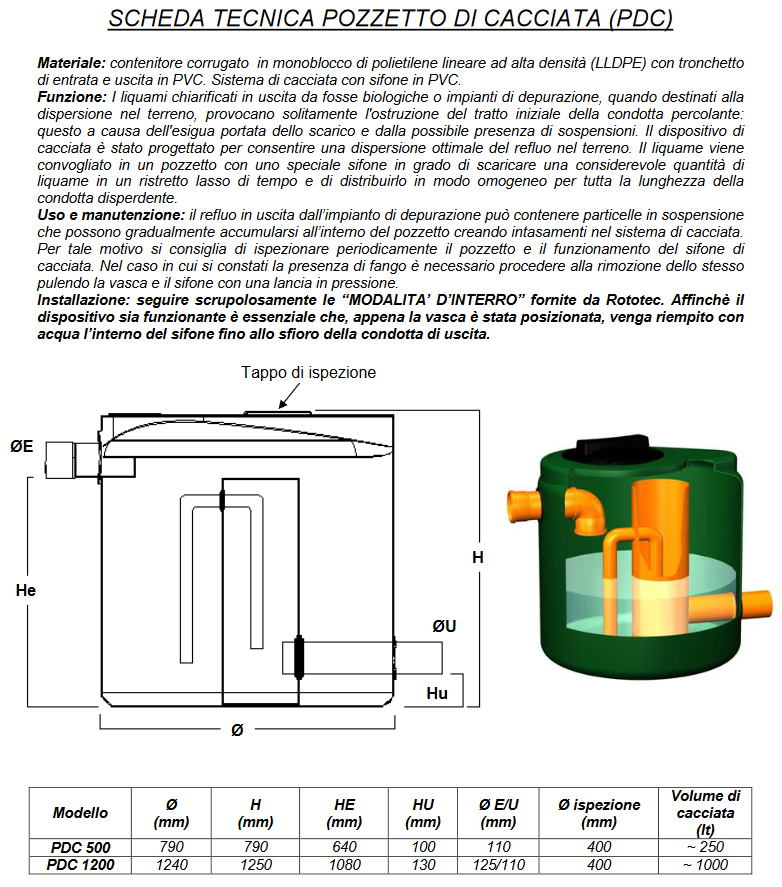 SCHEDA TECNICA POZZETTO DI CACCIATA (PDC)

Materiale: contenitore corrugato in monoblocco di polietilene lineare ad alta densità (LLDPE) con tronchetto di entrata e uscita in PVC. Sistema di cacciata con sifone in PVC.
Funzione: I liquami chiarificati in uscita da fosse biologiche o impianti di depurazione, quando destinati alla dispersione nel terreno, provocano solitamente l'ostruzione del tratto iniziale della condotta percolante: questo a causa dell'esigua portata dello scarico e dalla possibile presenza di sospensioni. Il dispositivo di cacciata è stato progettato per consentire una dispersione ottimale del refluo nel terreno. Il liquame viene convogliato in un pozzetto con uno speciale sifone in grado di scaricare una considerevole quantità di liquame in un ristretto lasso di tempo e di distribuirlo in modo omogeneo per tutta la lunghezza della condotta disperdente.
Uso e manutenzione: il refluo in uscita dall'impianto di depurazione può contenere particelle in sospensione che possono gradualmente accumularsi all'interno del pozzetto creando intasamenti nel sistema di cacciata. Per tale motivo si consiglia di ispezionare periodicamente il pozzetto e il funzionamento del sifone di cacciata. Nel caso in cui si constati la presenza di fango è necessario procedere alla rimozione dello stesso pulendo la vasca e il sifone con una lancia in pressione.
Installazione: seguire scrupolosamente le "MODALITA' D'INTERRO" fornite da Rototec. Affinchè il dispositivo sia funzionante è essenziale che, appena la vasca è stata posizionata, venga riempito con acqua l'interno del sifone fino allo sfioro della condotta di uscita.

Tappo di ispezione

ØE

He

H

ØU

Hu

Ø

| Modello | Ø (mm) | H (mm) | HE (mm) | HU (mm) | Ø E/U (mm) | Ø ispezione (mm) | Volume di cacciata (lt) |
|---|---|---|---|---|---|---|---|
| PDC 500 | 790 | 790 | 640 | 100 | 110 | 400 | ~ 250 |
| PDC 1200 | 1240 | 1250 | 1080 | 130 | 125/110 | 400 | ~ 1000 |