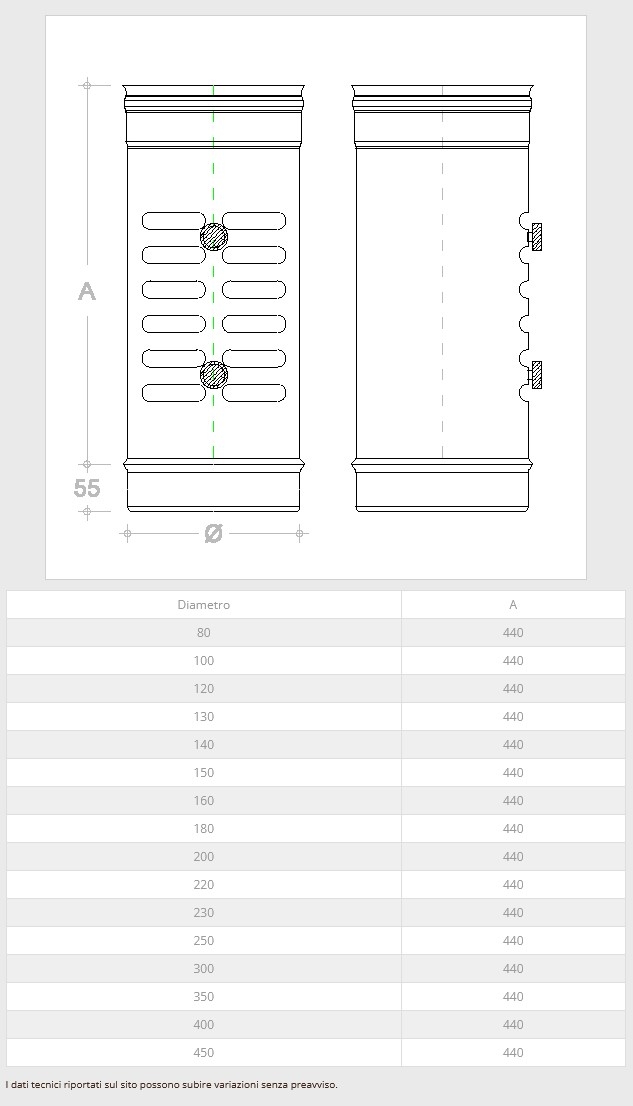 A

55

Ø

| Diametro | A |
|---|---|
| 80 | 440 |
| 100 | 440 |
| 120 | 440 |
| 130 | 440 |
| 140 | 440 |
| 150 | 440 |
| 160 | 440 |
| 180 | 440 |
| 200 | 440 |
| 220 | 440 |
| 230 | 440 |
| 250 | 440 |
| 300 | 440 |
| 350 | 440 |
| 400 | 440 |
| 450 | 440 |

I dati tecnici riportati sul sito possono subire variazioni senza preavviso.